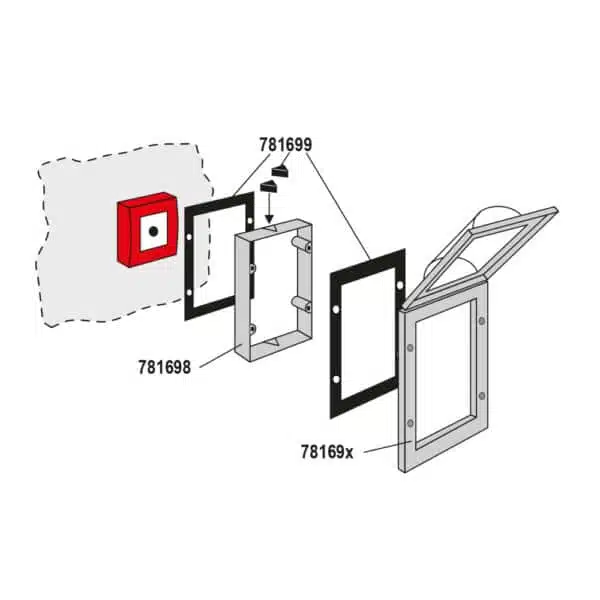 781699

781698

78169x